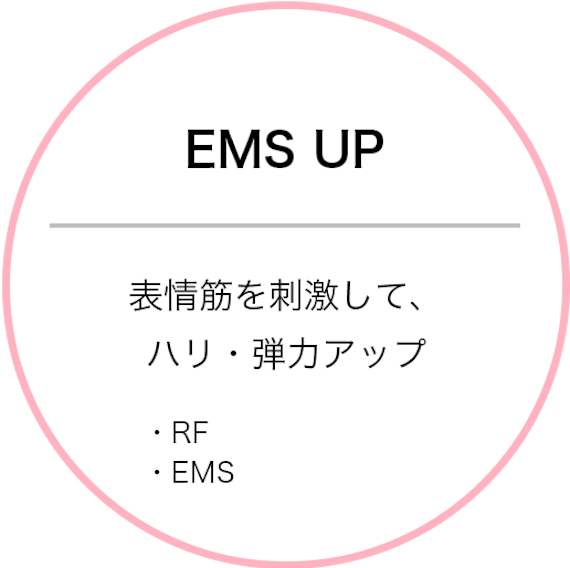 EMS UP

表情筋を刺激して、
ハリ・弾力アップ

・RF
・EMS